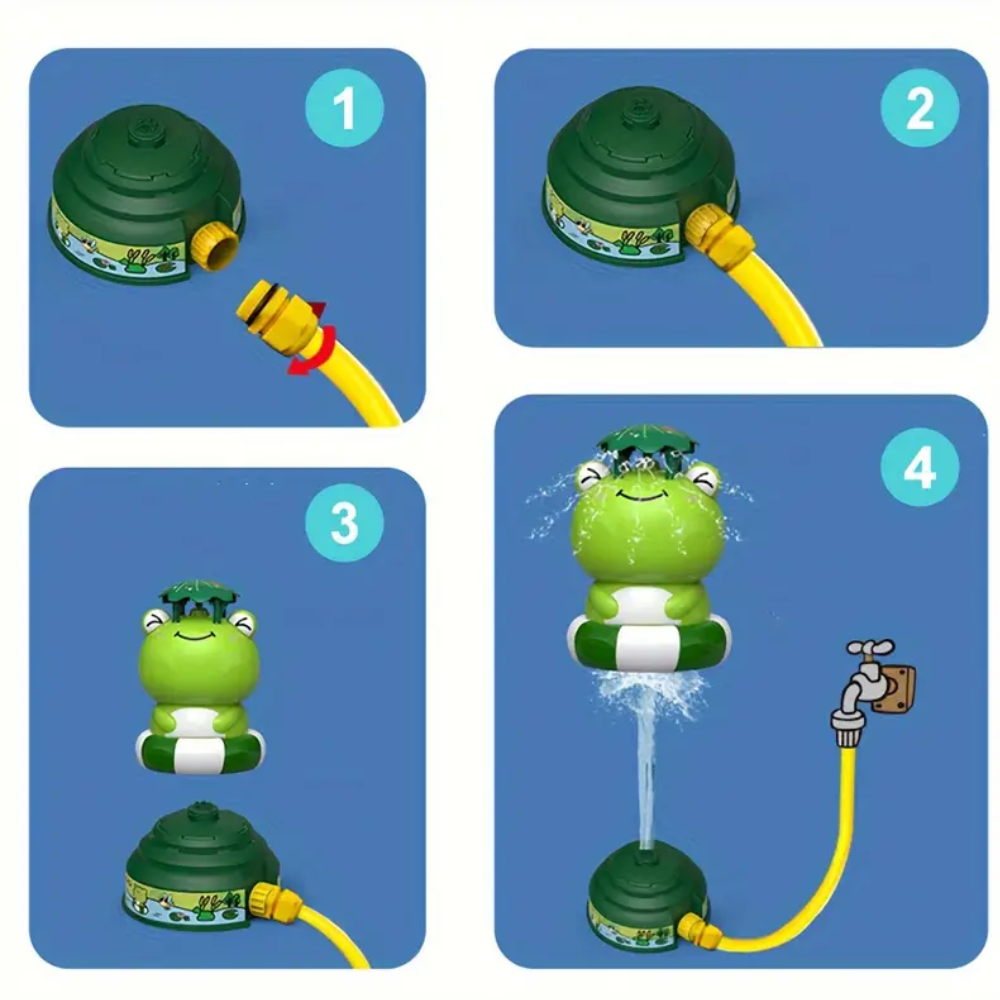 1

2

3

4