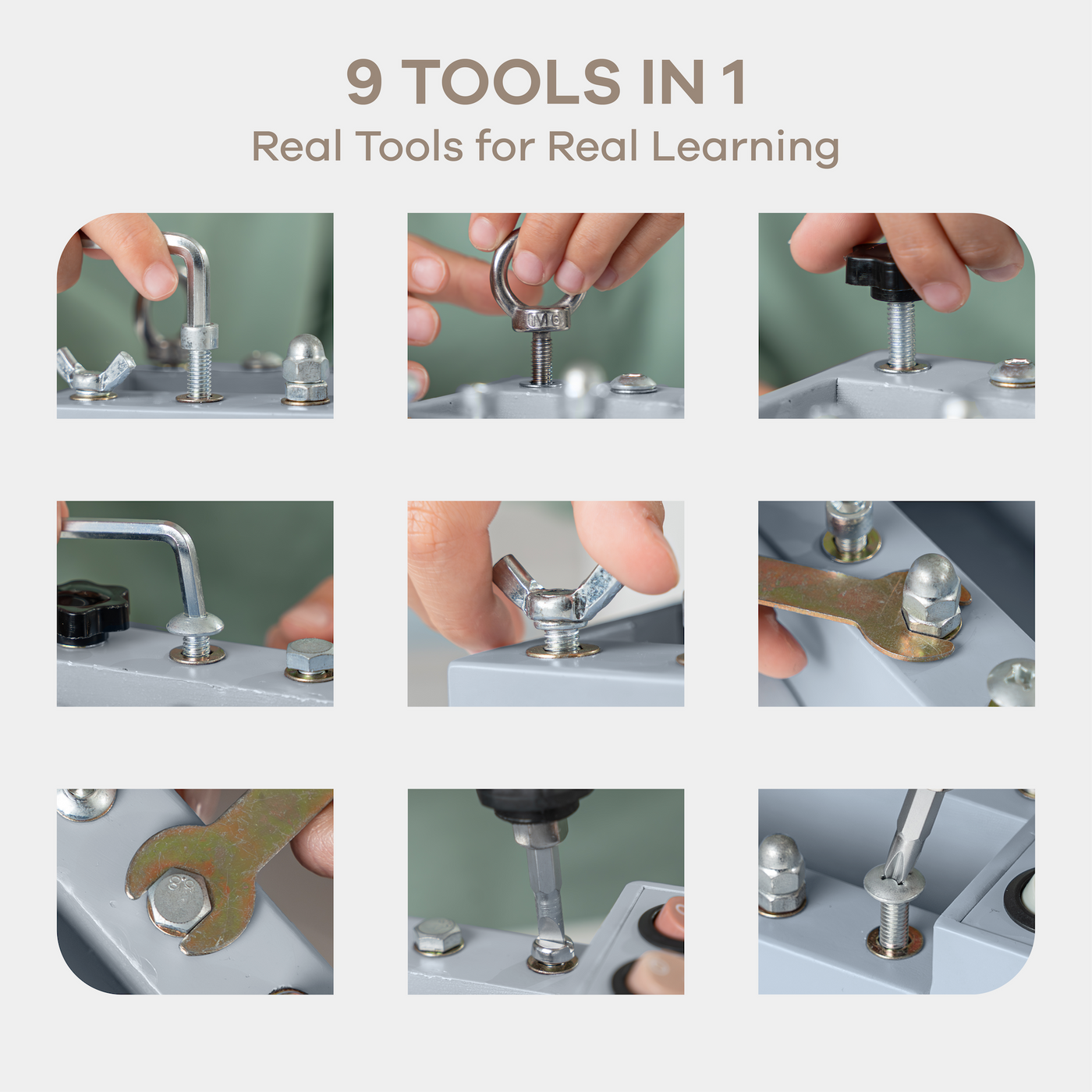 9 TOOLS IN 1
Real Tools for Real Learning

M6