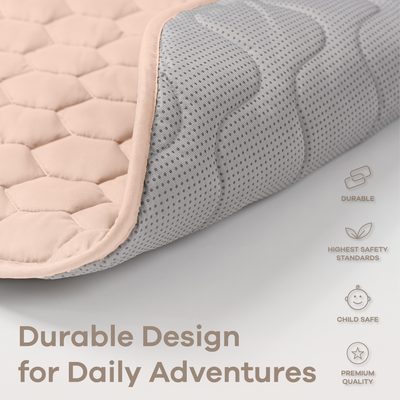 DURABLE

HIGHEST SAFETY STANDARDS

CHILD SAFE

PREMIUM QUALITY

Durable Design for Daily Adventures