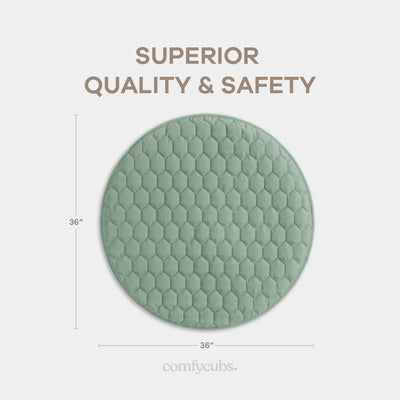 SUPERIOR QUALITY & SAFETY

36"

36"

comfycubs.