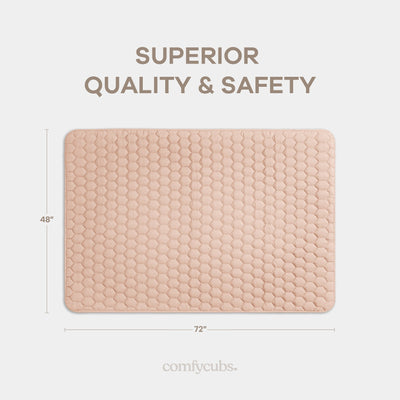 SUPERIOR
QUALITY & SAFETY

48"

72"

comfycubs.