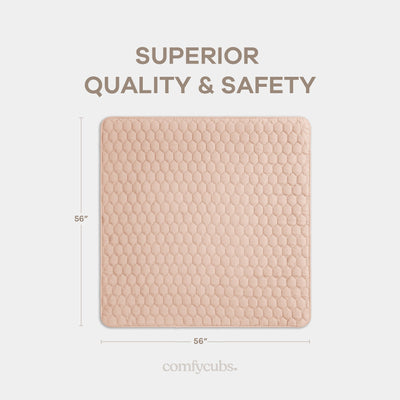 SUPERIOR QUALITY & SAFETY

56"

56"

comfycubs.