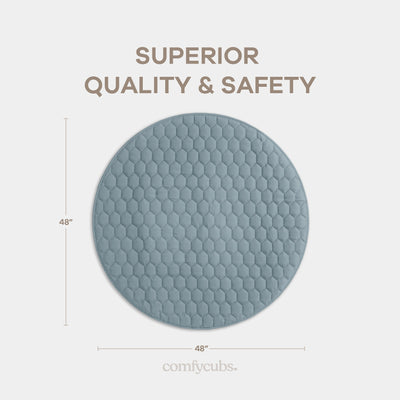 SUPERIOR
QUALITY & SAFETY

48"

48"

comfycubs.