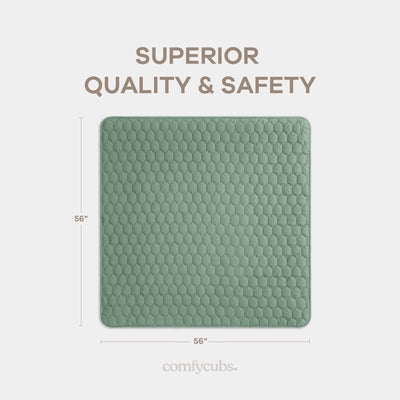 SUPERIOR
QUALITY & SAFETY

56"

56"

comfycubs.