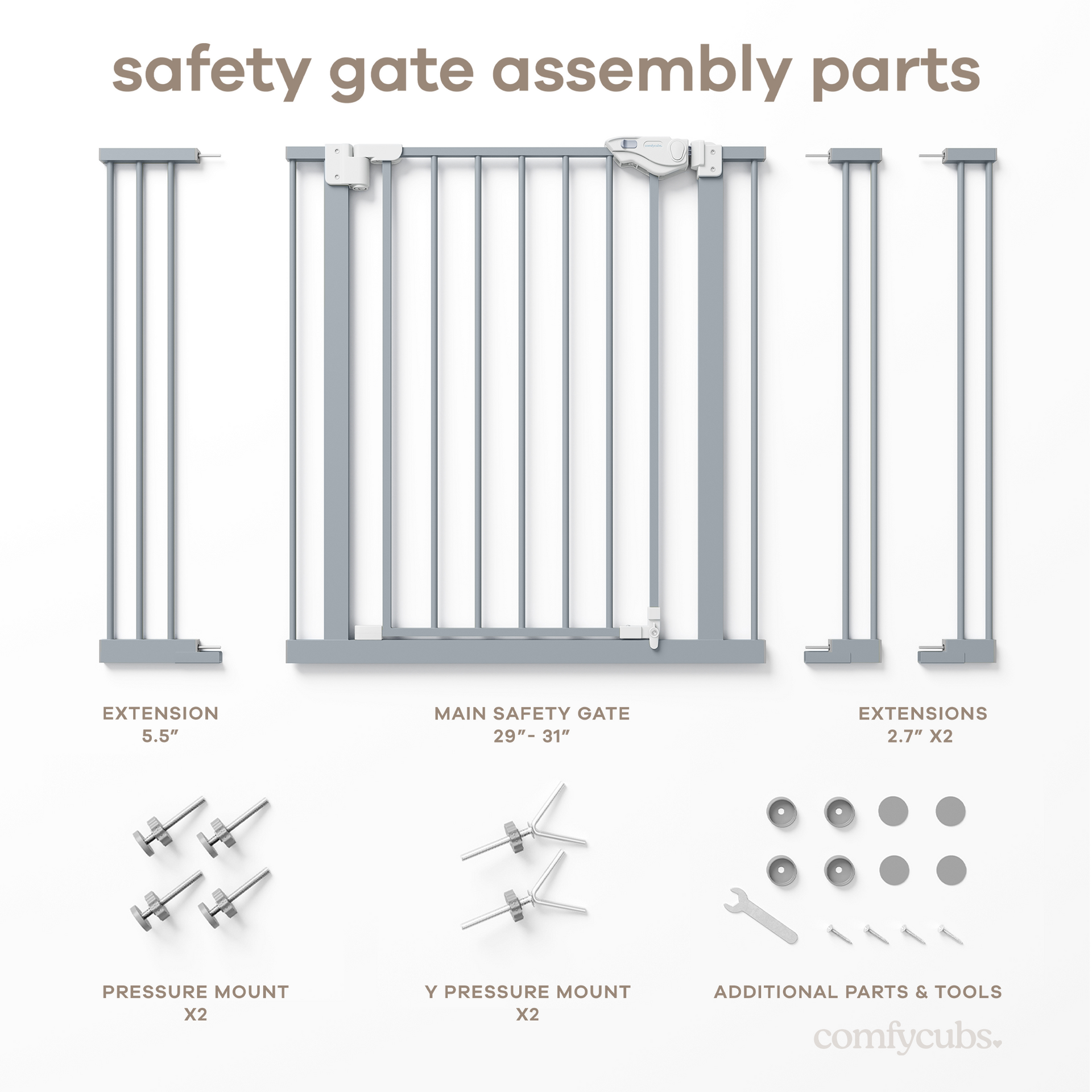 safety gate assembly parts

comfycubs

EXTENSION
5.5″

MAIN SAFETY GATE
29″- 31″

EXTENSIONS
2.7″ X2

PRESSURE MOUNT
X2

Y PRESSURE MOUNT
X2

ADDITIONAL PARTS & TOOLS

comfycubs