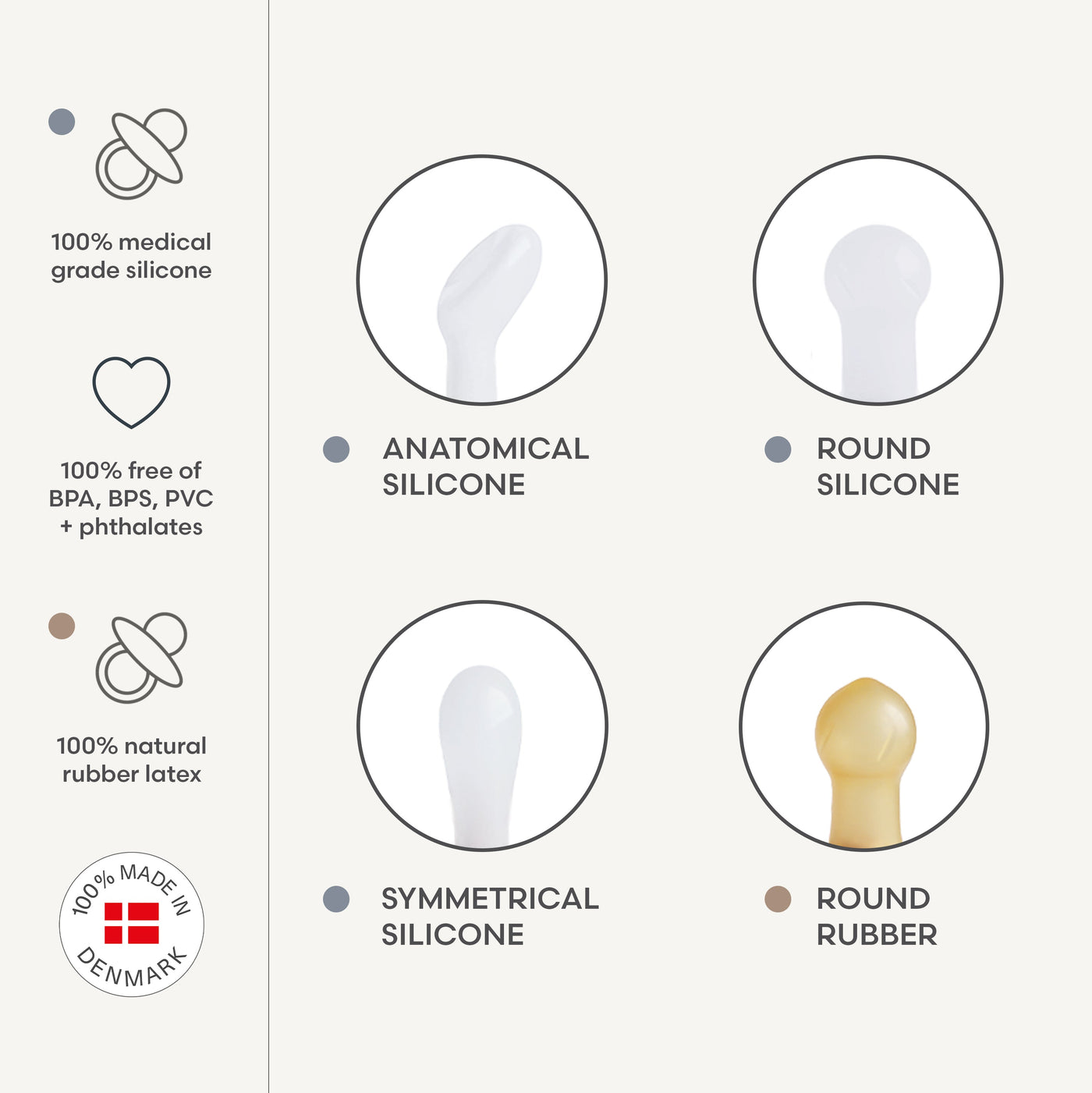 100% medical grade silicone

100% free of BPA, BPS, PVC + phthalates

100% natural rubber latex

100% MADE IN DENMARK

ANATOMICAL SILICONE

ROUND SILICONE

SYMMETRICAL SILICONE

ROUND RUBBER